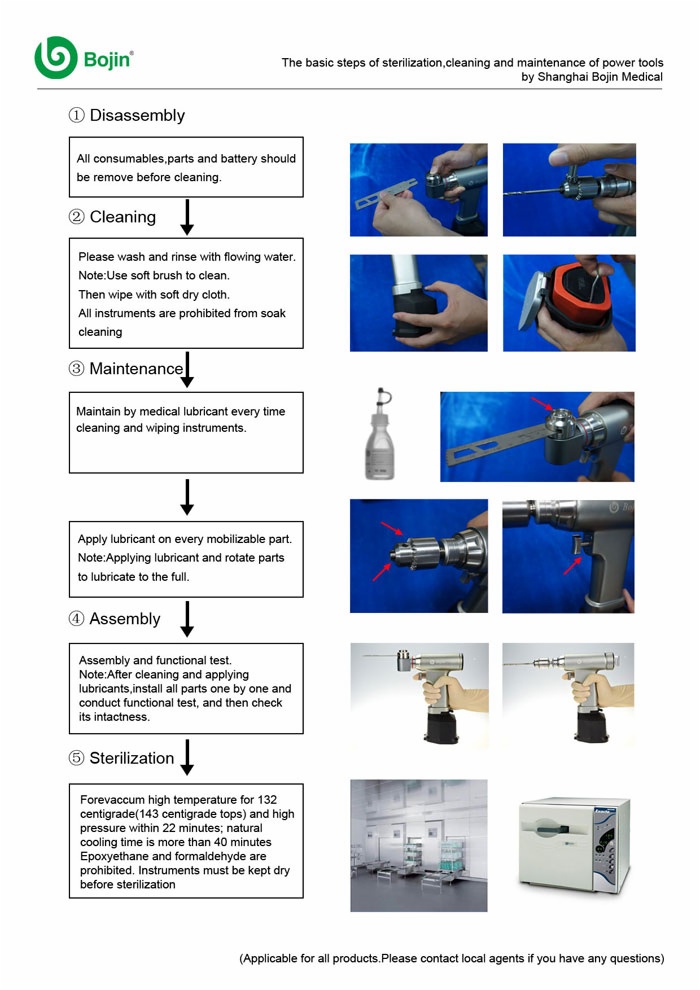 Bojin®

The basic steps of sterilization,cleaning and maintenance of power tools by Shanghai Bojin Medical

① Disassembly

All consumables,parts and battery should be remove before cleaning.

② Cleaning

Please wash and rinse with flowing water.
Note:Use soft brush to clean.
Then wipe with soft dry cloth.
All instruments are prohibited from soak cleaning

③ Maintenance

Maintain by medical lubricant every time cleaning and wiping instruments.

Apply lubricant on every mobilizable part.
Note:Applying lubricant and rotate parts to lubricate to the full.

④ Assembly

Assembly and functional test.
Note:After cleaning and applying lubricants,install all parts one by one and conduct functional test, and then check its intactness.

⑤ Sterilization

Forevaccum high temperature for 132 centigrade(143 centigrade tops) and high pressure within 22 minutes; natural cooling time is more than 40 minutes Epoxyethane and formaldehyde are prohibited. Instruments must be kept dry before sterilization

(Applicable for all products.Please contact local agents if you have any questions)